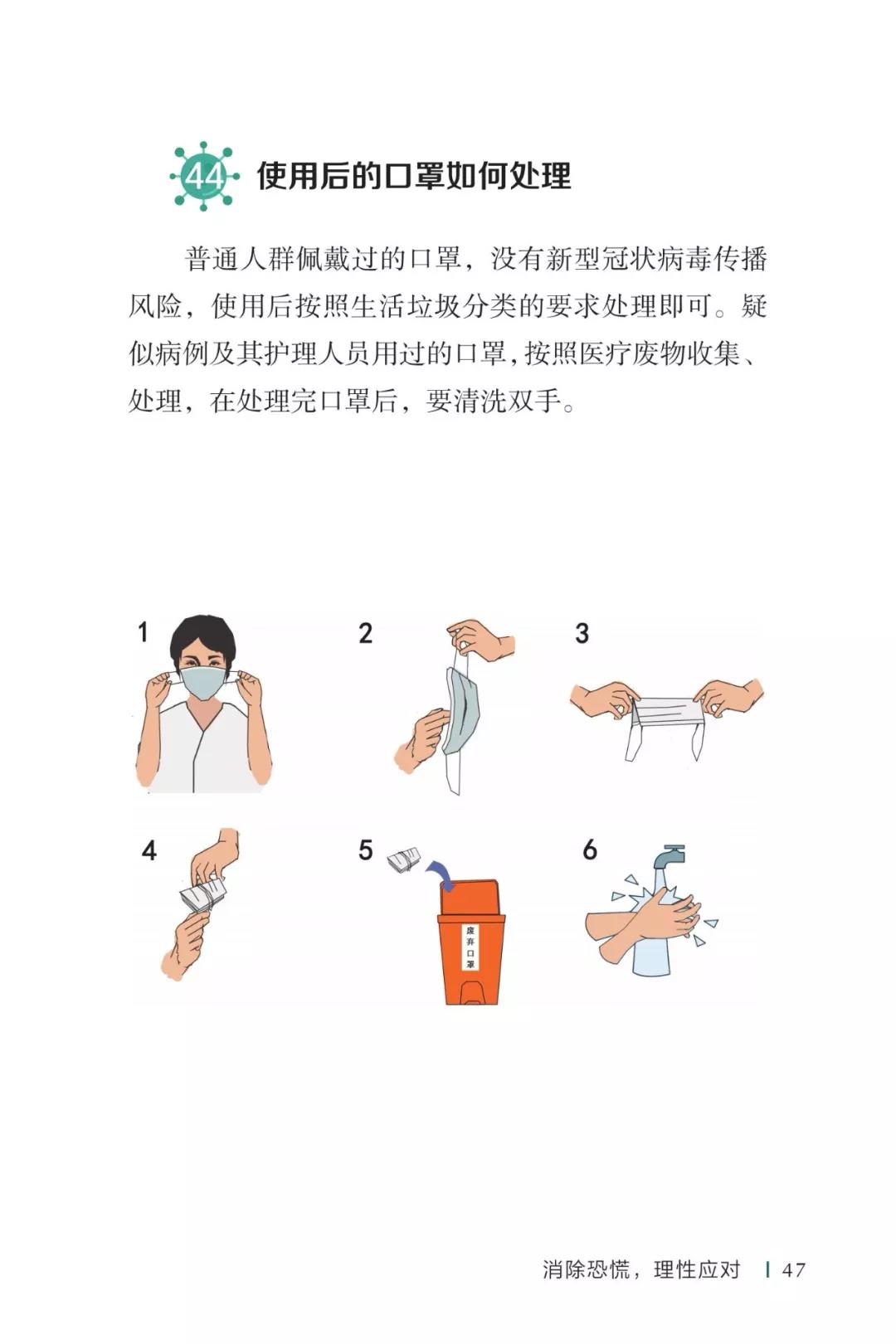 44 使用后的口罩如何处理

普通人群佩戴过的口罩，没有新型冠状病毒传播风险，使用后按照生活垃圾分类的要求处理即可。疑似病例及其护理人员用过的口罩，按照医疗废物收集、处理，在处理完口罩后，要清洗双手。

1

2

3

4

5

废弃口罩

6

消除恐慌，理性应对 | 47